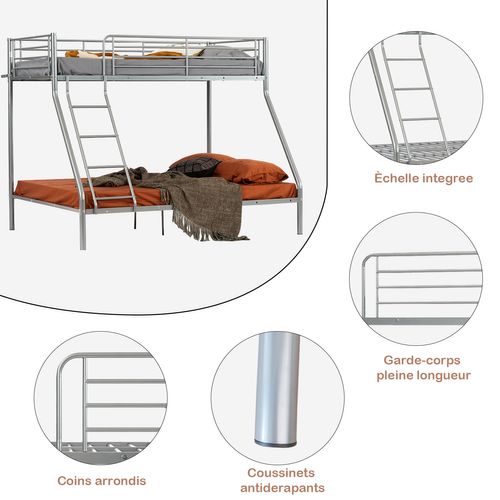 Èchelle integree

Garde-corps pleine longueur

Coins arrondis

Coussinets antiderapants