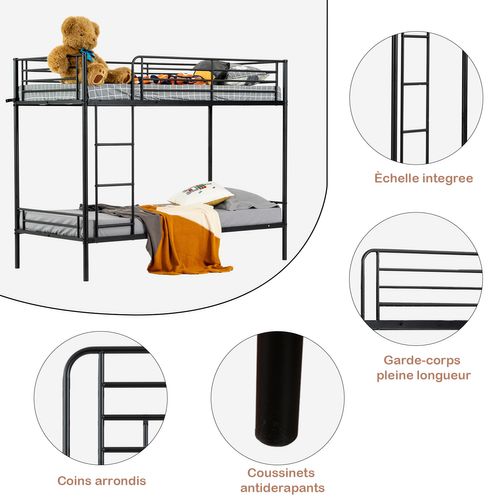 Èchelle integree

Garde-corps pleine longueur

Coins arrondis

Coussinets antiderapants