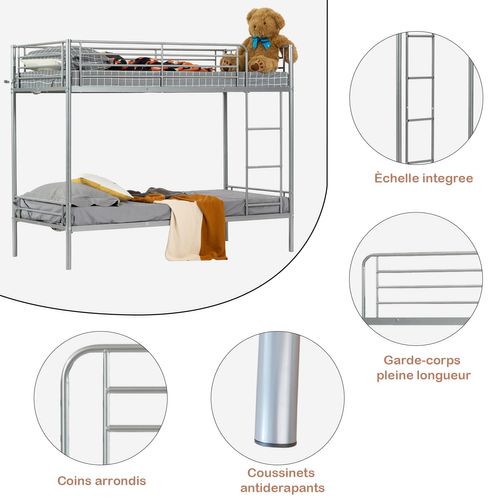 Èchelle integree

Garde-corps pleine longueur

Coins arrondis

Coussinets antiderapants