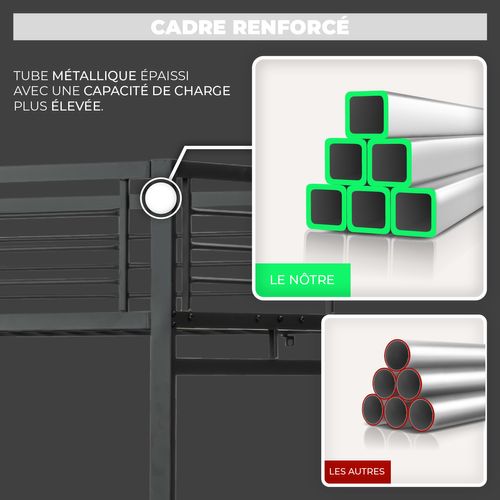 CADRE RENFORCÉ

TUBE MÉTALLIQUE ÉPAISSI AVEC UNE CAPACITÉ DE CHARGE PLUS ÉLEVÉE.

LE NÔTRE

LES AUTRES