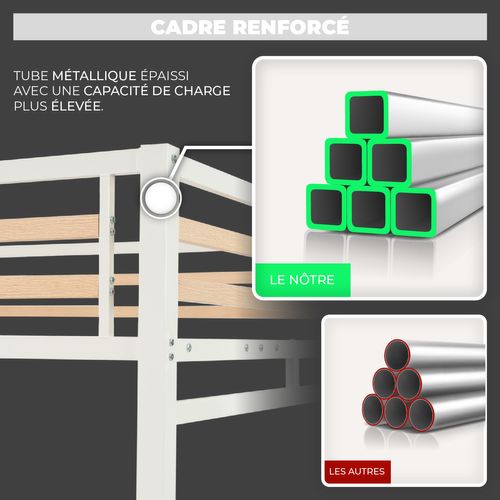 CADRE RENFORCÉ

TUBE MÉTALLIQUE ÉPAISSI AVEC UNE CAPACITÉ DE CHARGE PLUS ÉLEVÉE.

LE NÔTRE

LES AUTRES