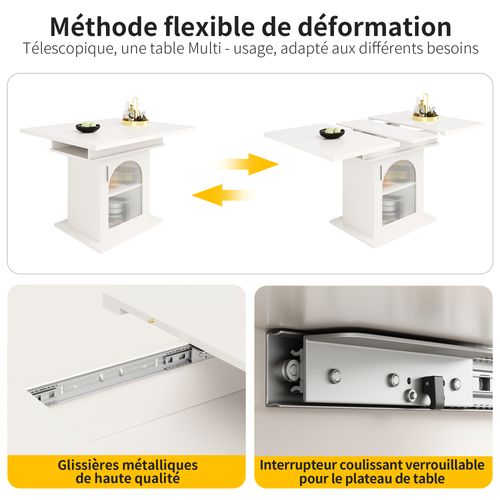 Méthode flexible de déformation
Télescopique, une table Multi - usage, adapté aux différents besoins

Glissières métalliques de haute qualité

Interrupteur coulissant verrouillable pour le plateau de table