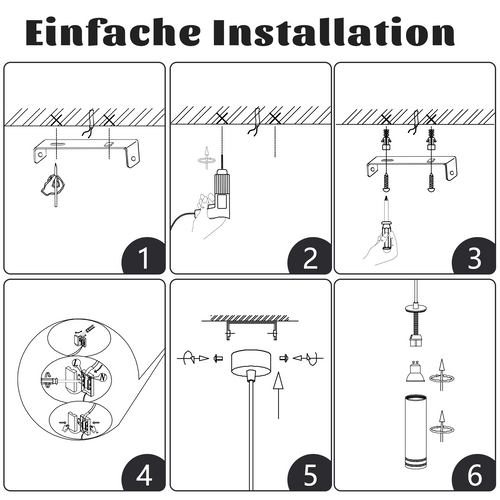 Einfache Installation

1

2

3

L
N

4

5

6