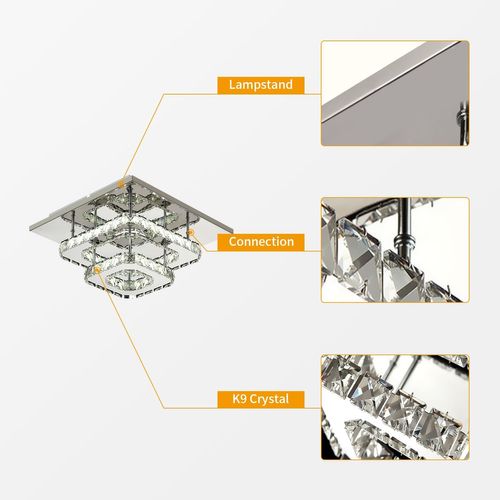 Lampstand

Connection

K9 Crystal