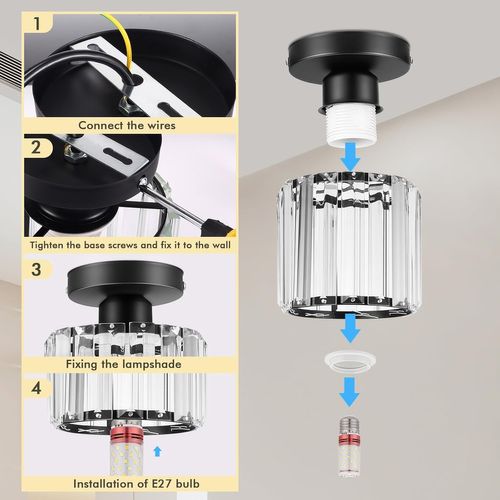 1
Connect the wires
2
Tighten the base screws and fix it to the wall
3
Fixing the lampshade
4
Installation of E27 bulb