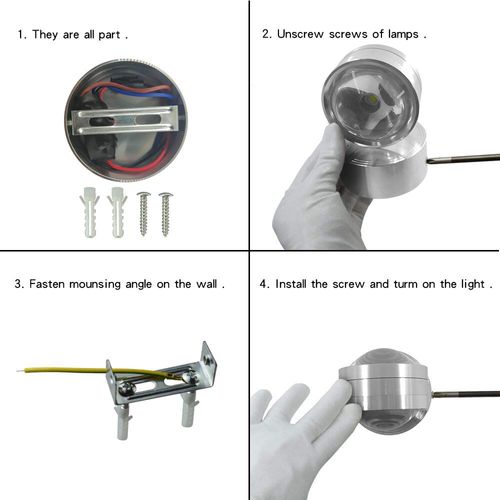 1. They are all part .

2. Unscrew screws of lamps .

3. Fasten mounsing angle on the wall .

4. Install the screw and turm on the light .