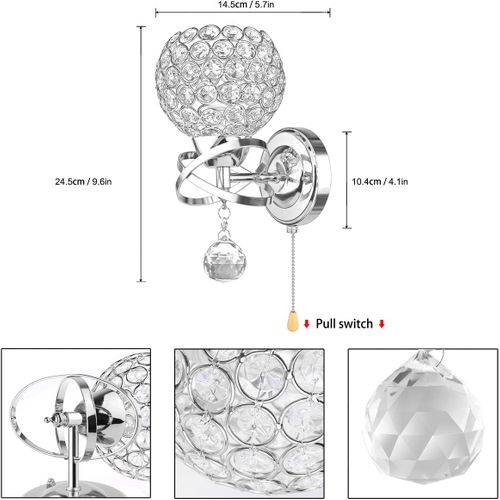 14.5cm / 5.7in

24.5cm / 9.6in

10.4cm / 4.1in

Pull switch