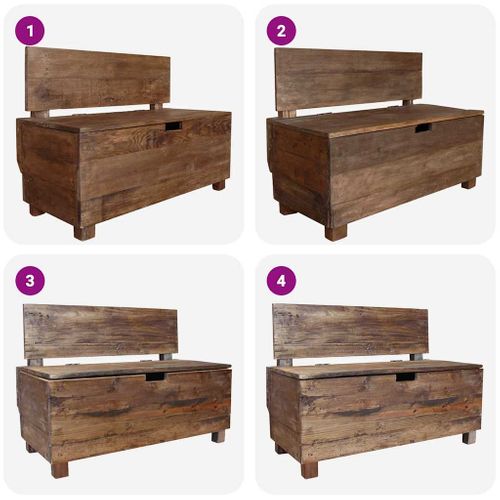 1

2

3

4