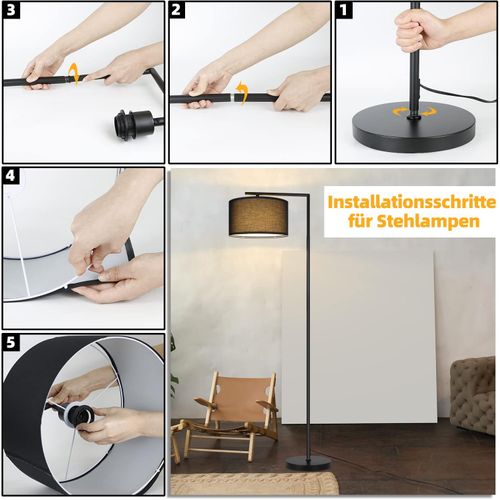 3

2

1

4

Installationsschritte für Stehlampen

5