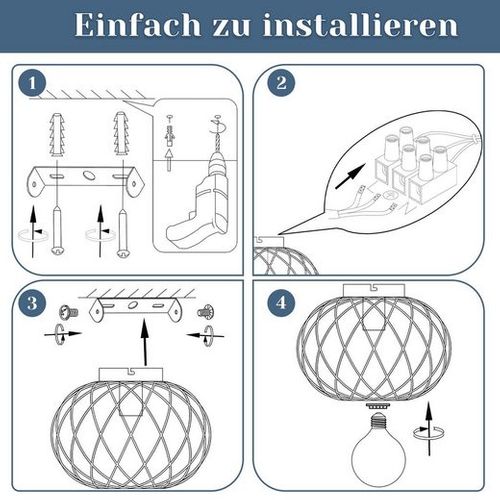 Einfach zu installieren

1

2

3

4