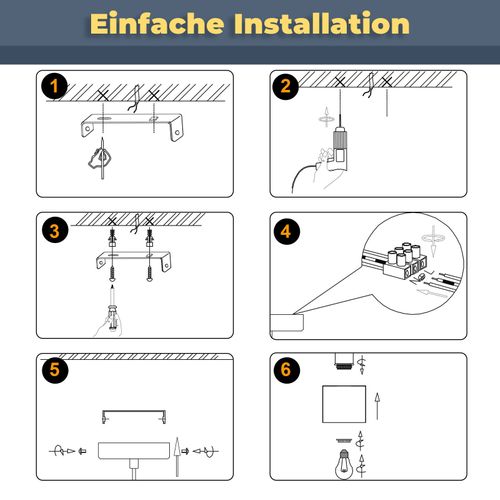 Einfache Installation

1

2

3

4

5

6