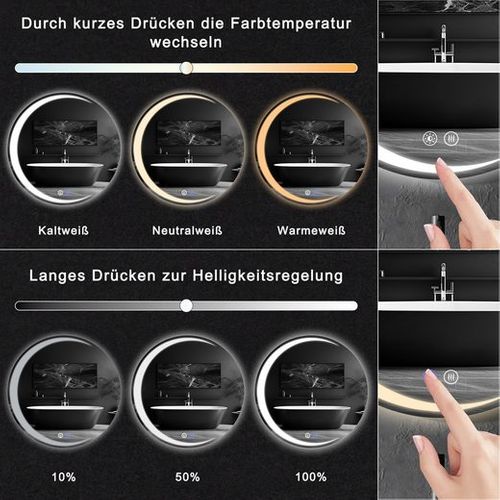 Durch kurzes Drücken die Farbtemperatur wechseln

Kaltweiß

Neutralweiß

Warmeweiß

Langes Drücken zur Helligkeitsregelung

10%

50%

100%