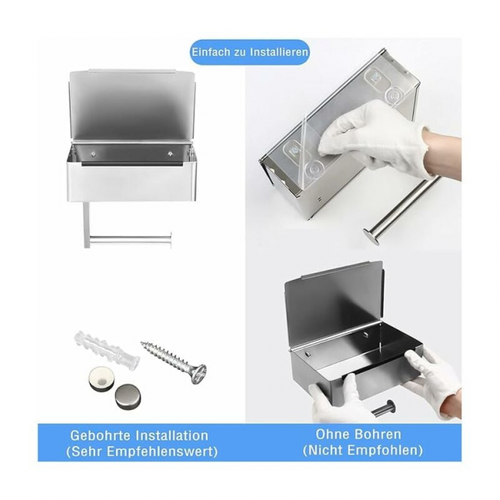 Einfach zu Installieren

Gebohrte Installation
(Sehr Empfehlenswert)

Ohne Bohren
(Nicht Empfohlen)