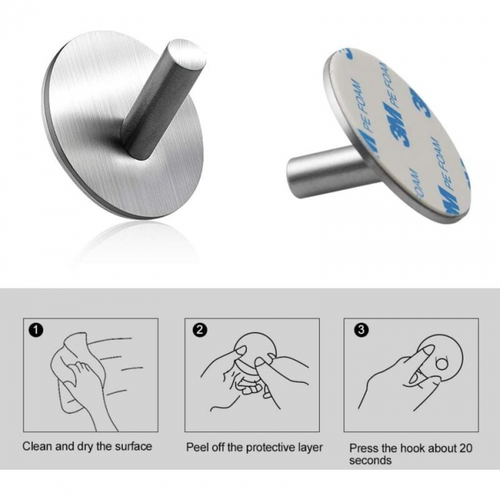 3M PE FOAM
3M PE FOAM
3M PE FOAM

1

Clean and dry the surface

2

Peel off the protective layer

3

Press the hook about 20 seconds