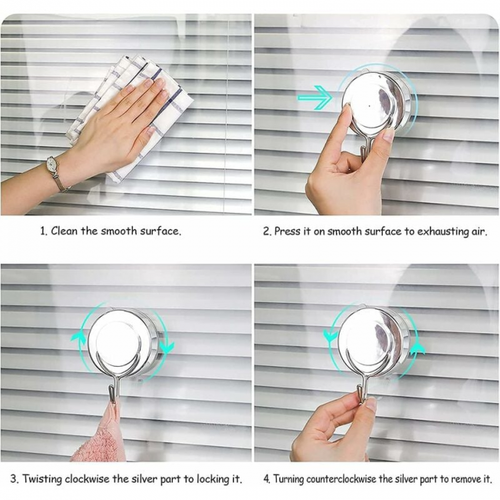 1. Clean the smooth surface.

2. Press it on smooth surface to exhausting air.

3. Twisting clockwise the silver part to locking it.

4. Turning counterclockwise the silver part to remove it.