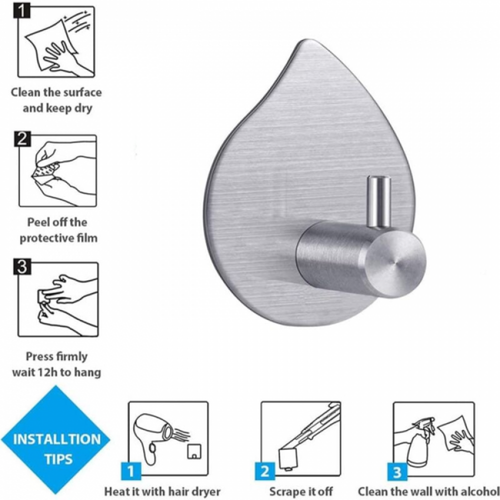 1

Clean the surface and keep dry

2

Peel off the protective film

3

Press firmly wait 12h to hang

INSTALLTION TIPS

1

Heat it with hair dryer

2

Scrape it off

3

Clean the wall with alcohol