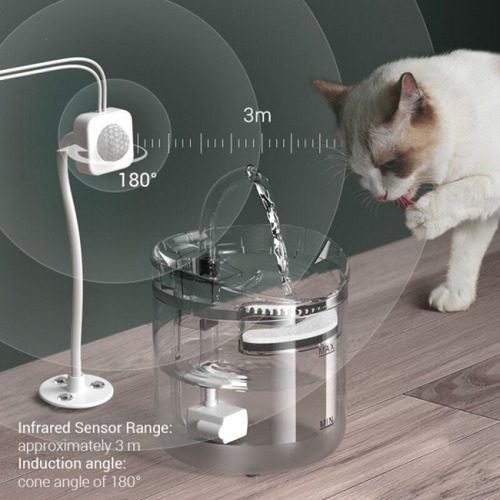 3m

180°

MAX

MIN

Infrared Sensor Range:
approximately 3 m
Induction angle:
cone angle of 180°