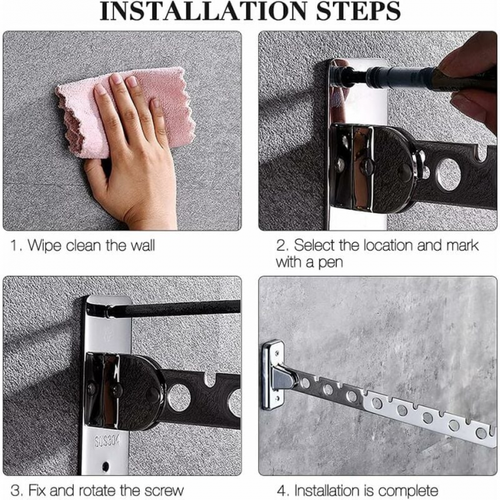 INSTALLATION STEPS

1. Wipe clean the wall

2. Select the location and mark with a pen

SUS304

3. Fix and rotate the screw

4. Installation is complete