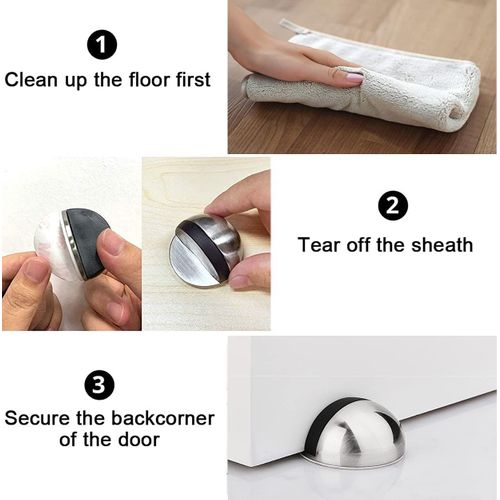 1
Clean up the floor first

2
Tear off the sheath

3
Secure the backcorner of the door