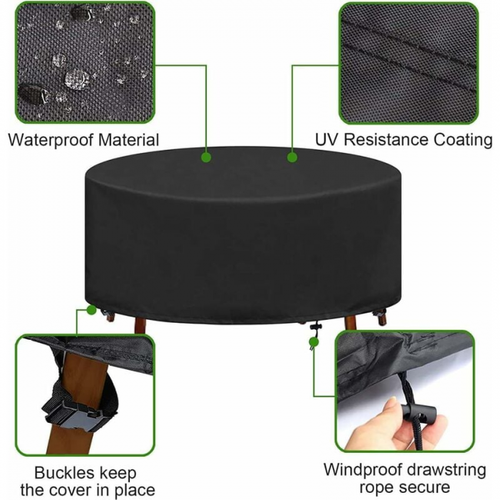 Waterproof Material

UV Resistance Coating

Buckles keep the cover in place

Windproof drawstring rope secure