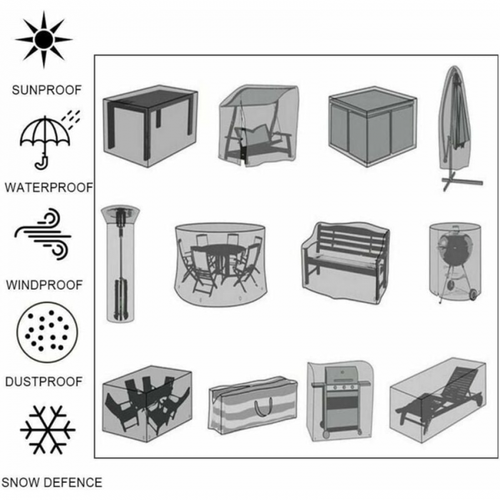 SUNPROOF

WATERPROOF

WINDPROOF

DUSTPROOF

SNOW DEFENCE