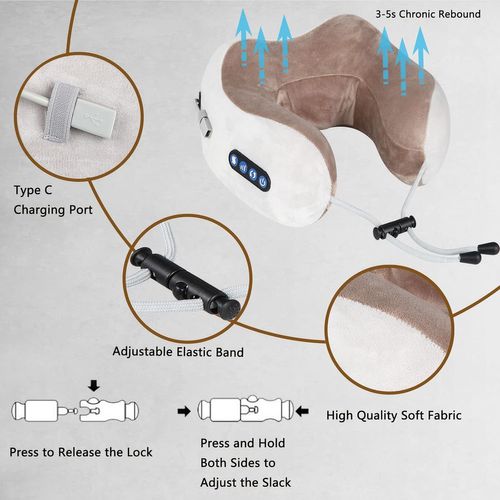 3-5s Chronic Rebound

Type C
Charging Port

Adjustable Elastic Band

High Quality Soft Fabric

Press to Release the Lock

Press and Hold
Both Sides to
Adjust the Slack