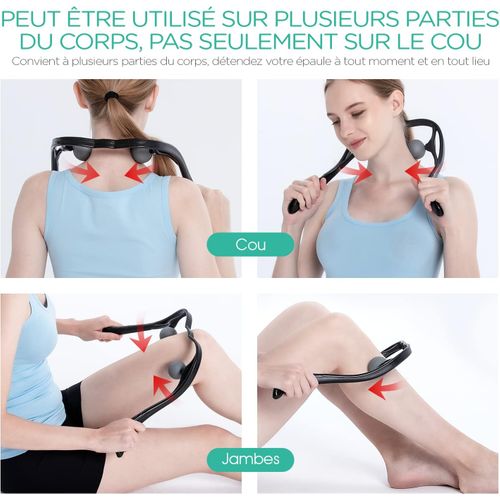 PEUT ÊTRE UTILISÉ SUR PLUSIEURS PARTIES DU CORPS, PAS SEULEMENT SUR LE COU

Convient à plusieurs parties du corps, détendez votre épaule à tout moment et en tout lieu

Cou

Jambes