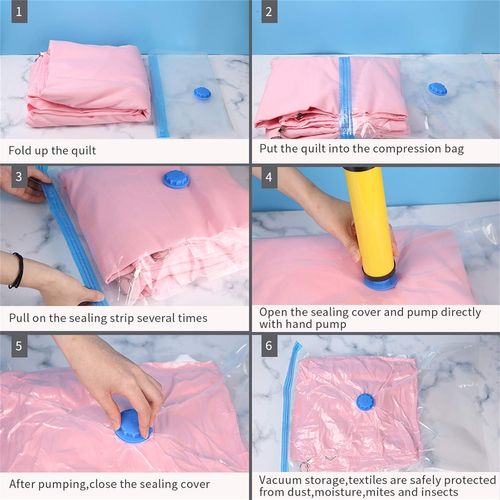 1

Fold up the quilt

2

Put the quilt into the compression bag

3

Pull on the sealing strip several times

4

Open the sealing cover and pump directly with hand pump

5

After pumping,close the sealing cover

6

Vacuum storage,textiles are safely protected from dust,moisture,mites and insects