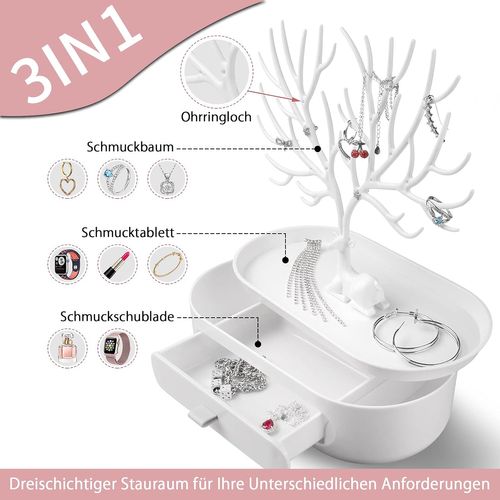 3IN1

Ohrringloch

Schmuckbaum

Schmucktablett

Schmuckschublade

Dreischichtiger Stauraum für Ihre Unterschiedlichen Anforderungen