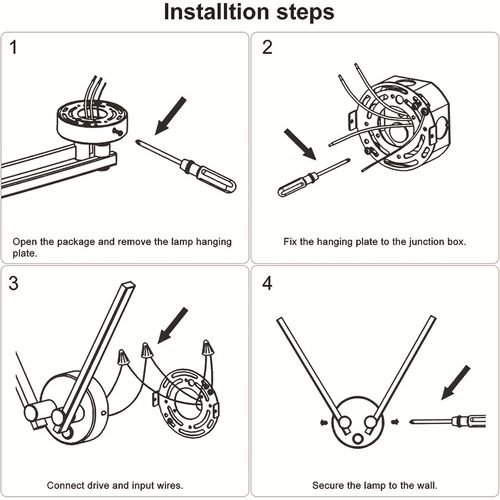 Installtion steps

1

Open the package and remove the lamp hanging plate.

2

Fix the hanging plate to the junction box.

3

Connect drive and input wires.

4

Secure the lamp to the wall.