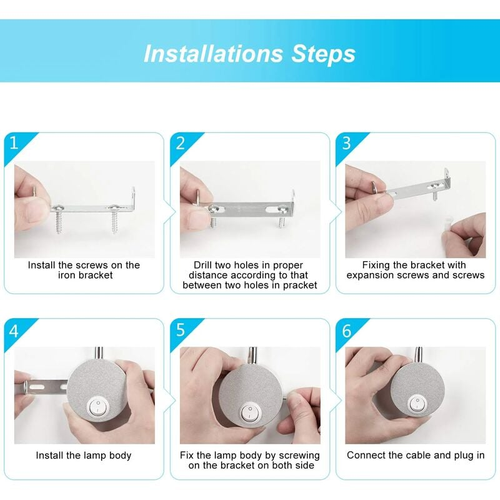 Installations Steps

1

Install the screws on the iron bracket

2

Drill two holes in proper distance according to that between two holes in pracket

3

Fixing the bracket with expansion screws and screws

4

Install the lamp body

5

Fix the lamp body by screwing on the bracket on both side

6

Connect the cable and plug in