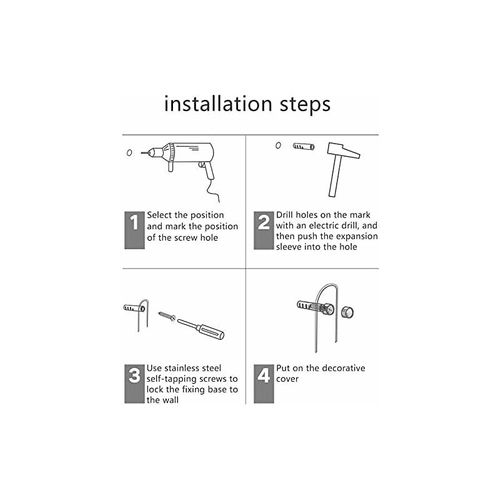 installation steps

1 Select the position and mark the position of the screw hole

2 Drill holes on the mark with an electric drill, and then push the expansion sleeve into the hole

3 Use stainless steel self-tapping screws to lock the fixing base to the wall

4 Put on the decorative cover