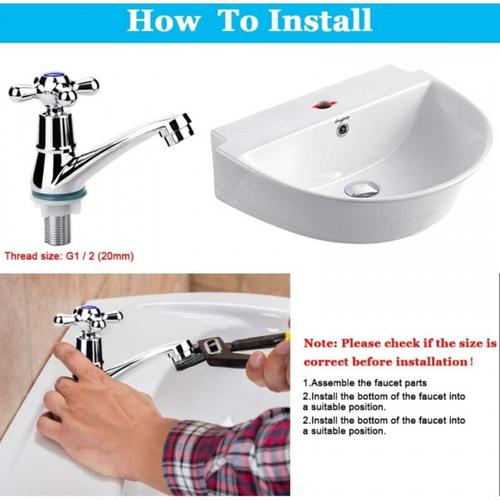 How To Install

Thread size: G1 / 2 (20mm)

Note: Please check if the size is correct before installation!

1.Assemble the faucet parts

2.Install the bottom of the faucet into a suitable position.

2.Install the bottom of the faucet into a suitable position.