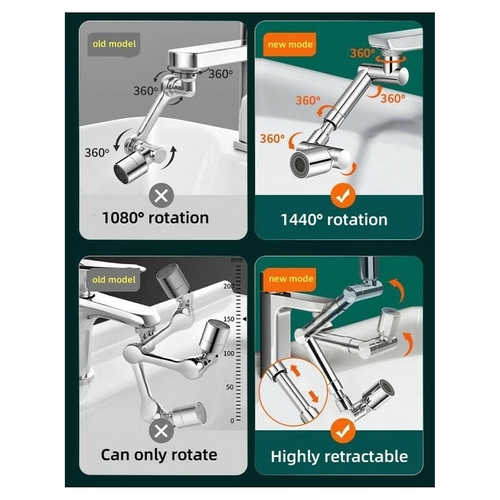 old model

360°

360°

360°

1080° rotation

new mode

360°

360°

360°

360°

1440° rotation

old model

mm

200

150

100

50

0

Can only rotate

new mode

Highly retractable