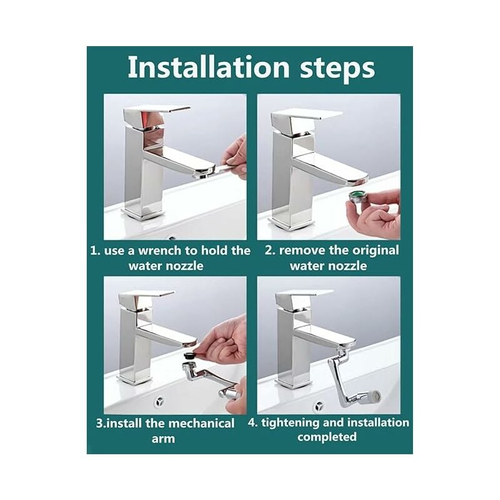 Installation steps

1. use a wrench to hold the water nozzle

2. remove the original water nozzle

3.install the mechanical arm

4. tightening and installation completed