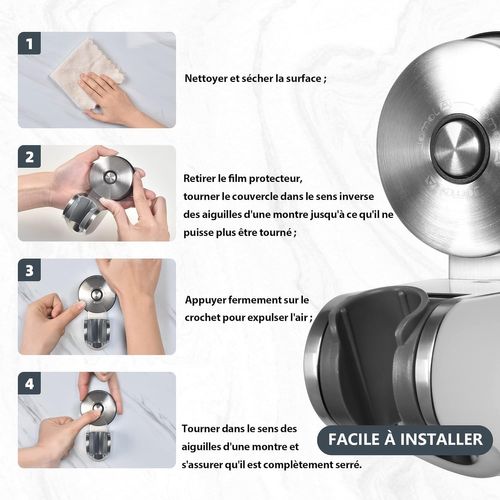 1

Nettoyer et sécher la surface ;

2

Retirer le film protecteur, tourner le couvercle dans le sens inverse des aiguilles d'une montre jusqu'à ce qu'il ne puisse plus être tourné ;

3

Appuyer fermement sur le crochet pour expulser l'air ;

4

Tourner dans le sens des aiguilles d'une montre et s'assurer qu'il est complètement serré.

FACILE À INSTALLER