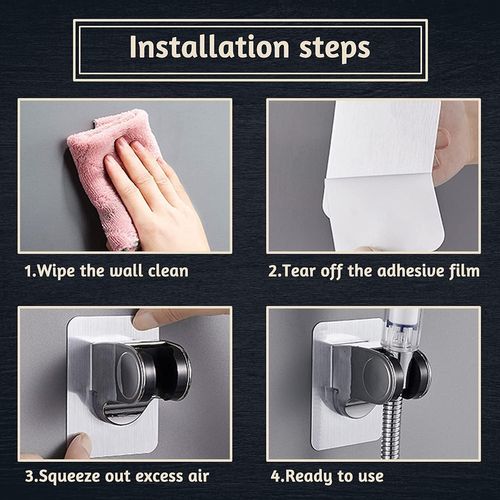 Installation steps

1.Wipe the wall clean

2.Tear off the adhesive film

3.Squeeze out excess air

4.Ready to use