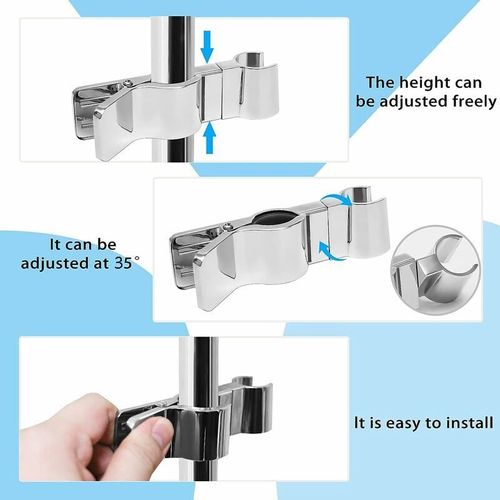 The height can be adjusted freely

It can be adjusted at 35°

It is easy to install