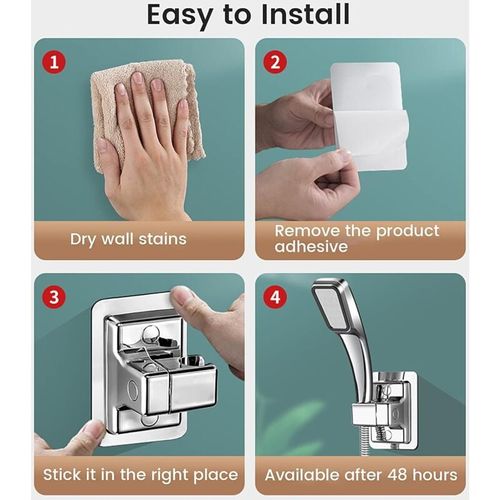 Easy to Install

1

Dry wall stains

2

Remove the product adhesive

3

Stick it in the right place

4

Available after 48 hours