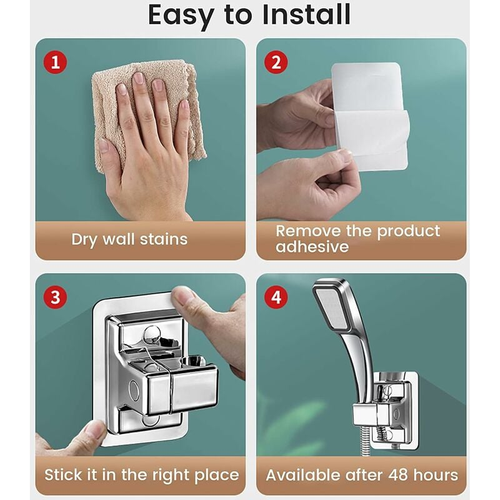 Easy to Install

1

Dry wall stains

2

Remove the product adhesive

3

Stick it in the right place

4

Available after 48 hours