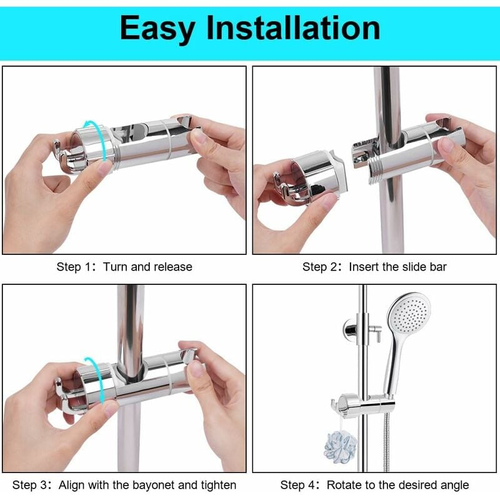 Easy Installation

Step 1：Turn and release

Step 2：Insert the slide bar

Step 3：Align with the bayonet and tighten

Step 4：Rotate to the desired angle