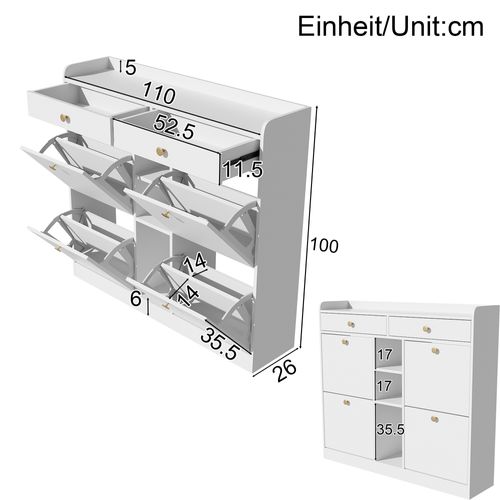 Einheit/Unit:cm

5
110
52.5
11.5
100
14
14
6
35.5
26

17
17
35.5