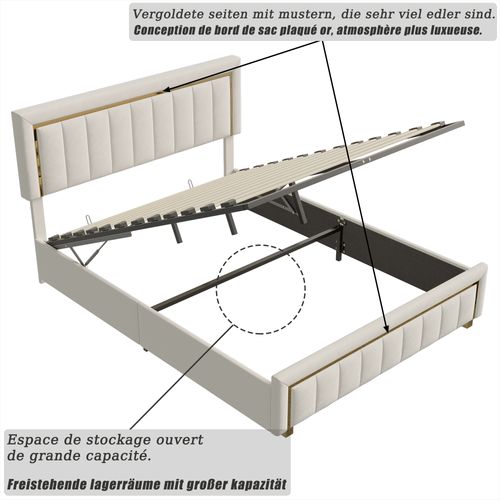 Vergoldete seiten mit mustern, die sehr viel edler sind.
Conception de bord de sac plaqué or, atmosphère plus luxueuse.

Espace de stockage ouvert de grande capacité.

Freistehende lagerräume mit großer kapazität