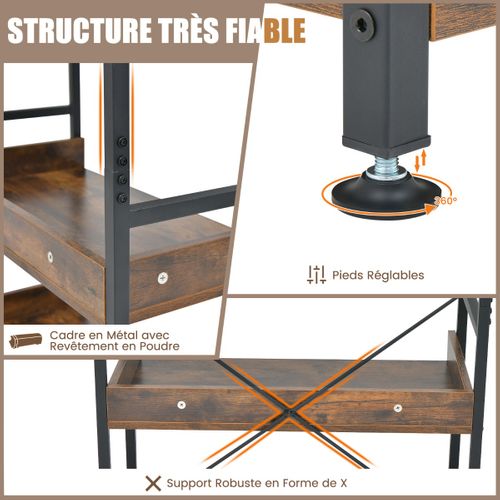 STRUCTURE TRÈS FIABLE

360°

Pieds Réglables

Cadre en Métal avec Revêtement en Poudre

Support Robuste en Forme de X