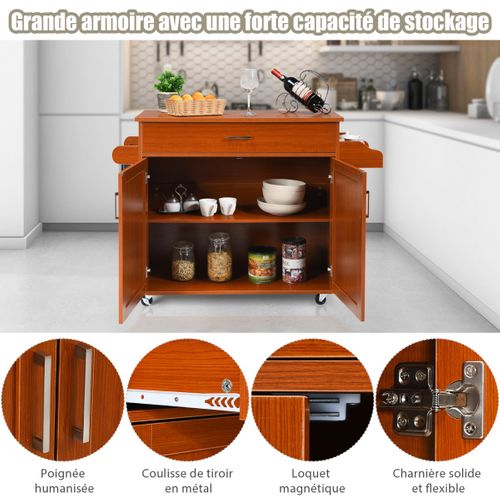 Grande armoire avec une forte capacité de stockage

Poignée humanisée

Coulisse de tiroir en métal

Loquet magnétique

Charnière solide et flexible