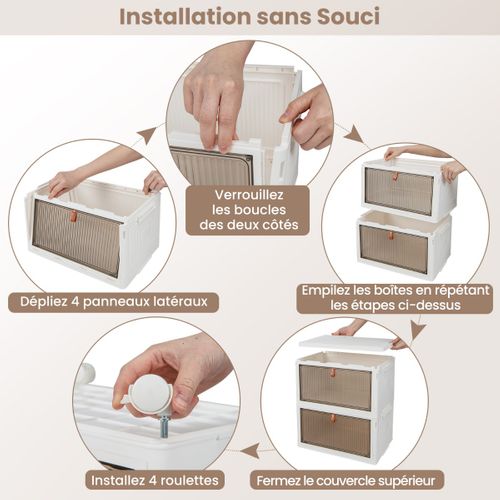 Installation sans Souci

Dépliez 4 panneaux latéraux

Verrouillez les boucles des deux côtés

Empilez les boîtes en répétant les étapes ci-dessus

Fermez le couvercle supérieur

Installez 4 roulettes