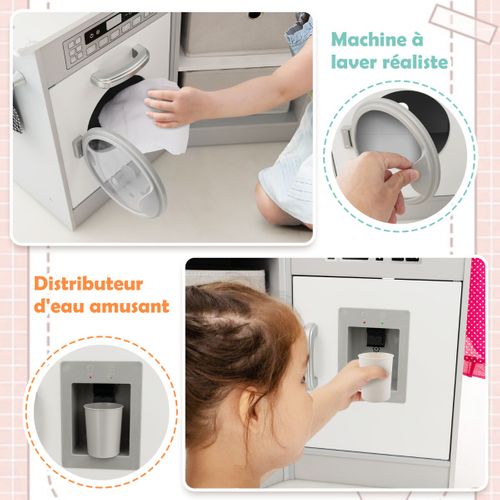 Machine à laver réaliste

Distributeur d'eau amusant