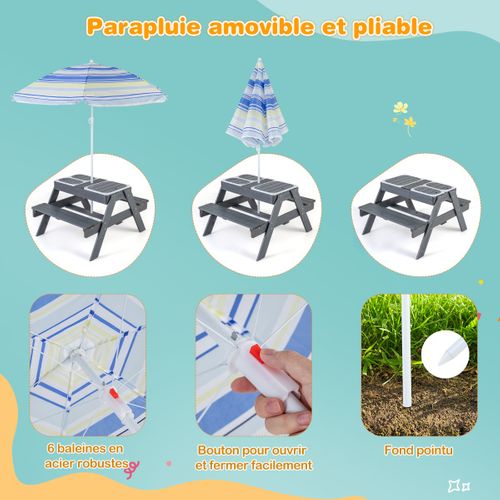 Parapluie amovible et pliable

6 baleines en acier robustes

Bouton pour ouvrir et fermer facilement

Fond pointu