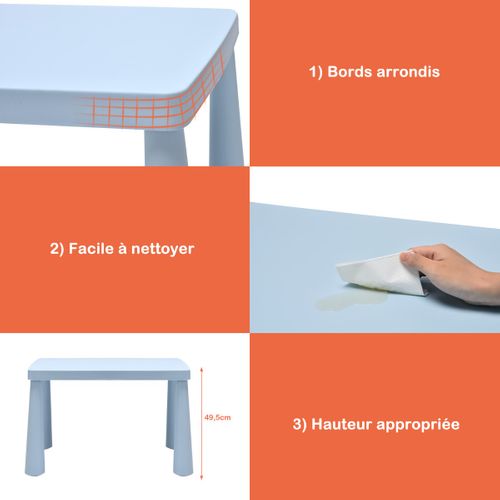 1) Bords arrondis

2) Facile à nettoyer

49,5cm

3) Hauteur appropriée