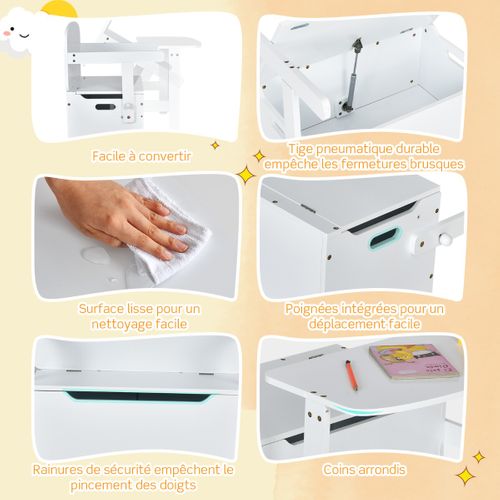 Facile à convertir

Tige pneumatique durable empêche les fermetures brusques

Surface lisse pour un nettoyage facile

Poignées intégrées pour un déplacement facile

Rainures de sécurité empêchent le pincement des doigts

Coins arrondis